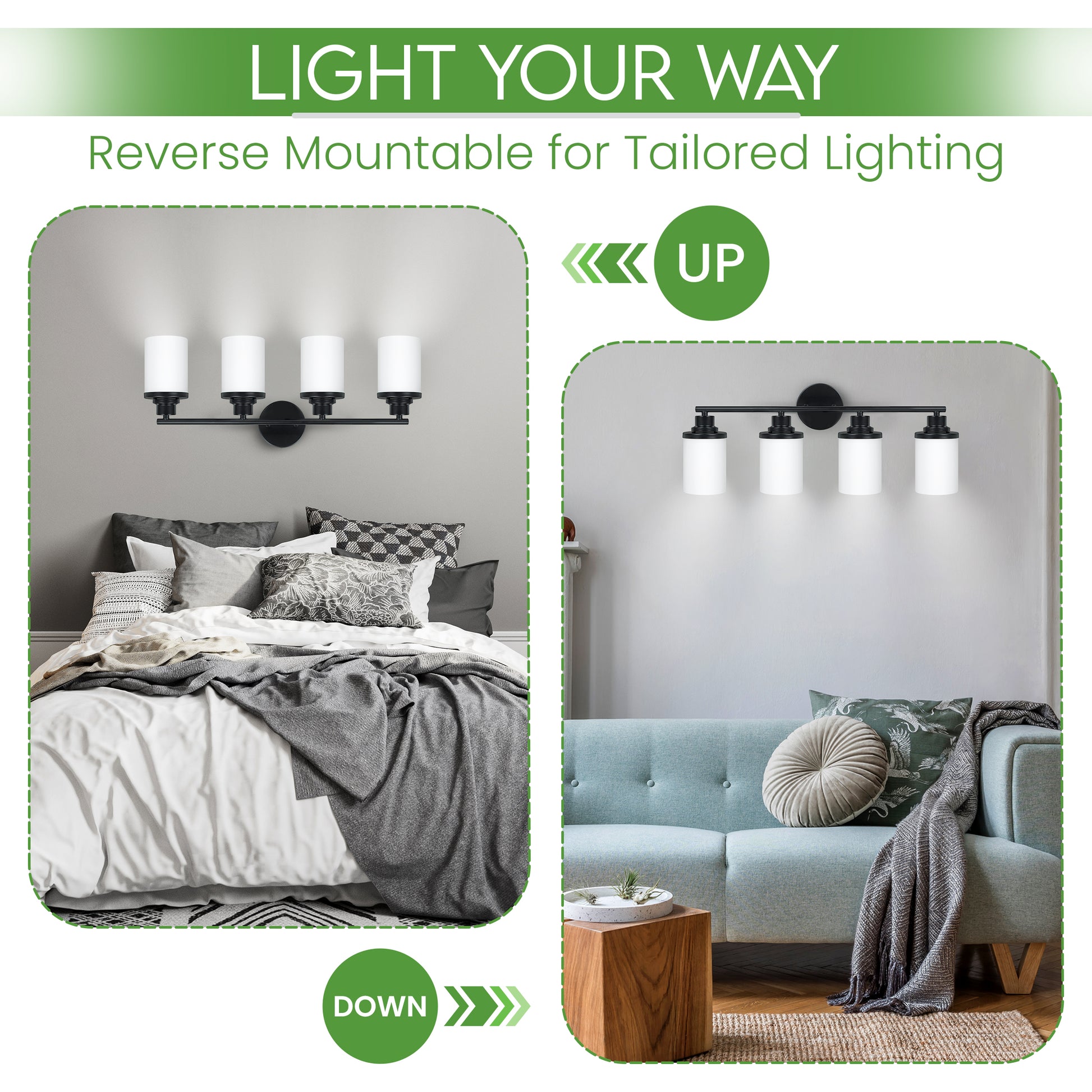 LIGHT YOUR WAY

Reverse Mountable for Tailored Lighting

UP

DOWN