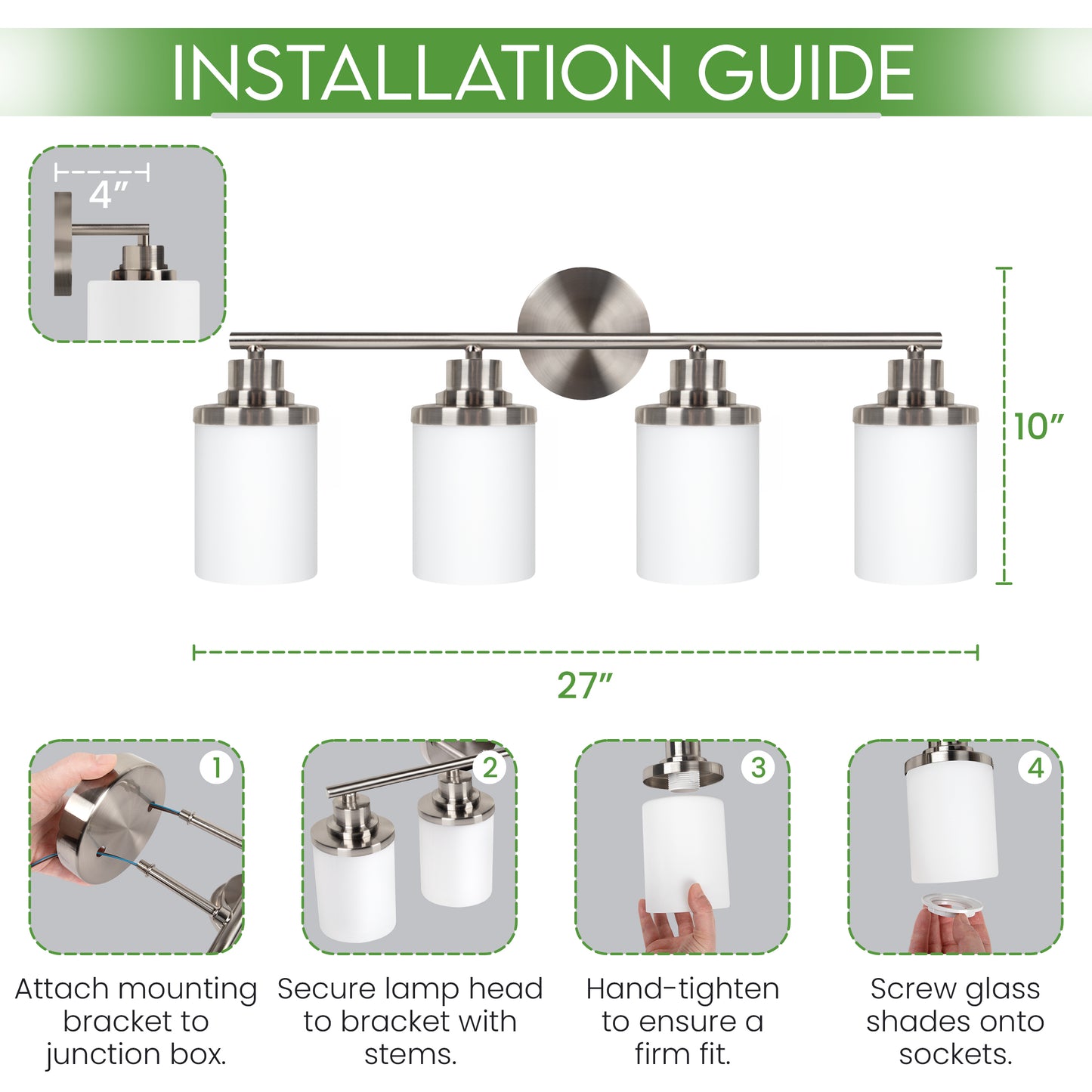 INSTALLATION GUIDE

4″

10″

27″

1

Attach mounting bracket to junction box.

2

Secure lamp head to bracket with stems.

3

Hand-tighten to ensure a firm fit.

4

Screw glass shades onto sockets.