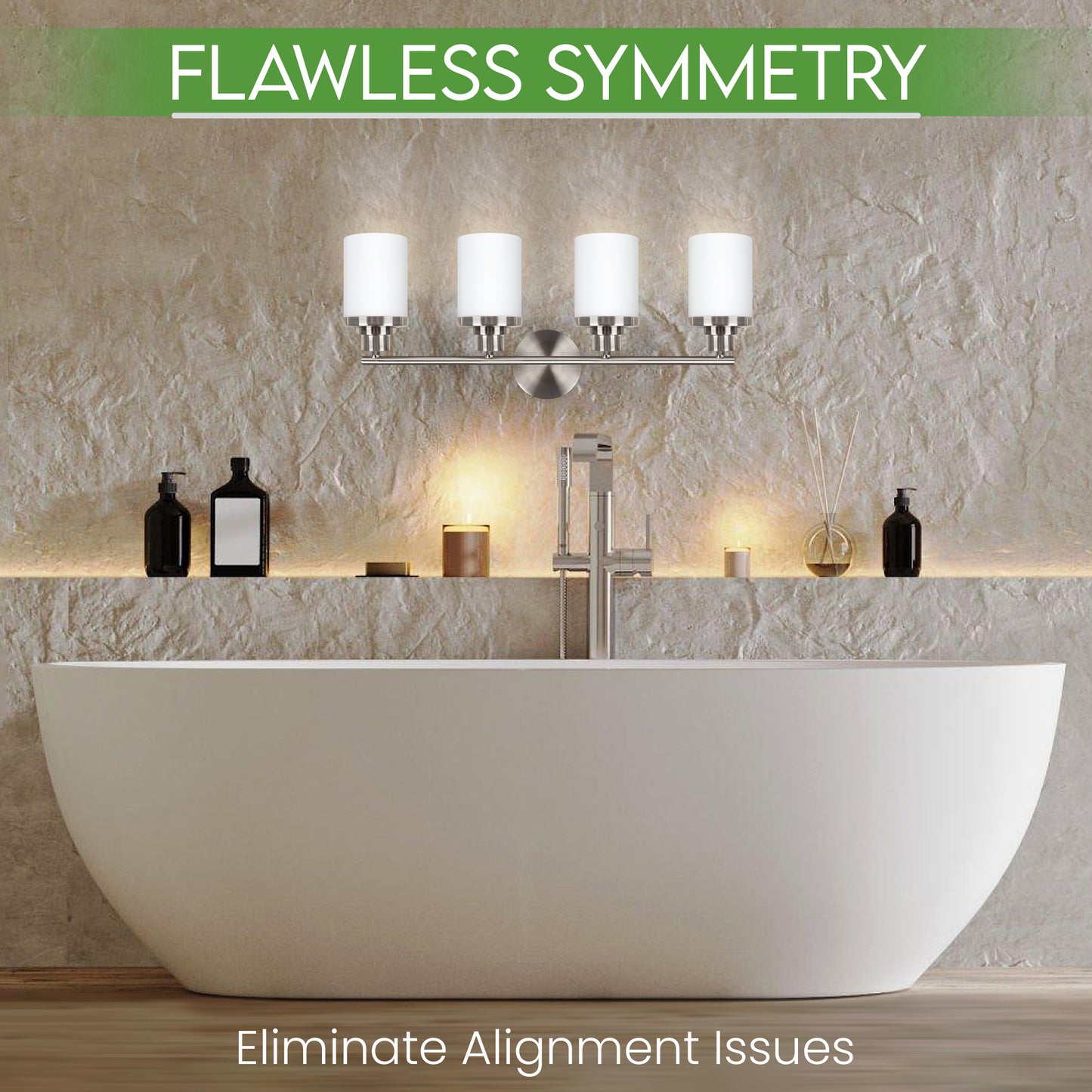 FLAWLESS SYMMETRY

Eliminate Alignment Issues