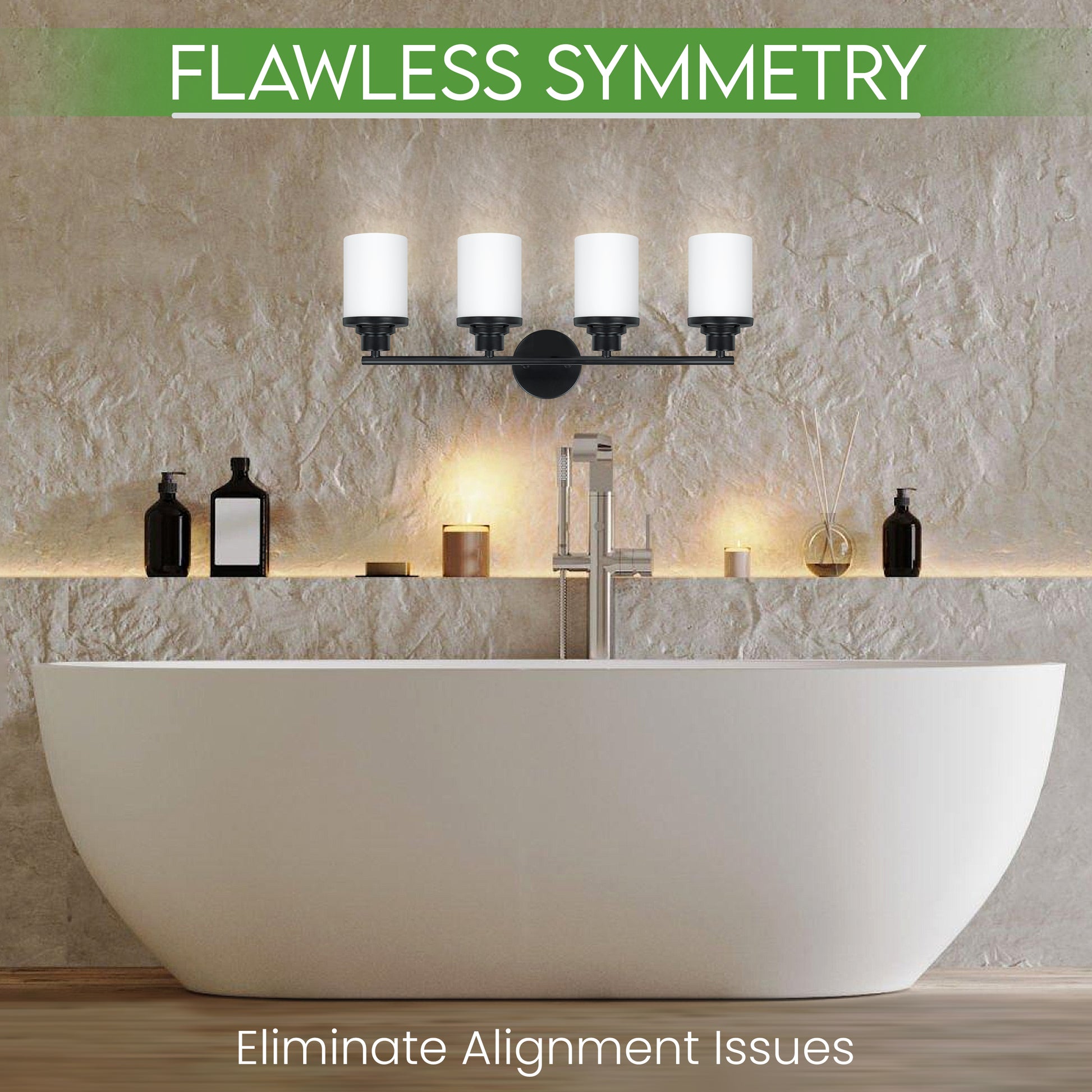 FLAWLESS SYMMETRY

Eliminate Alignment Issues